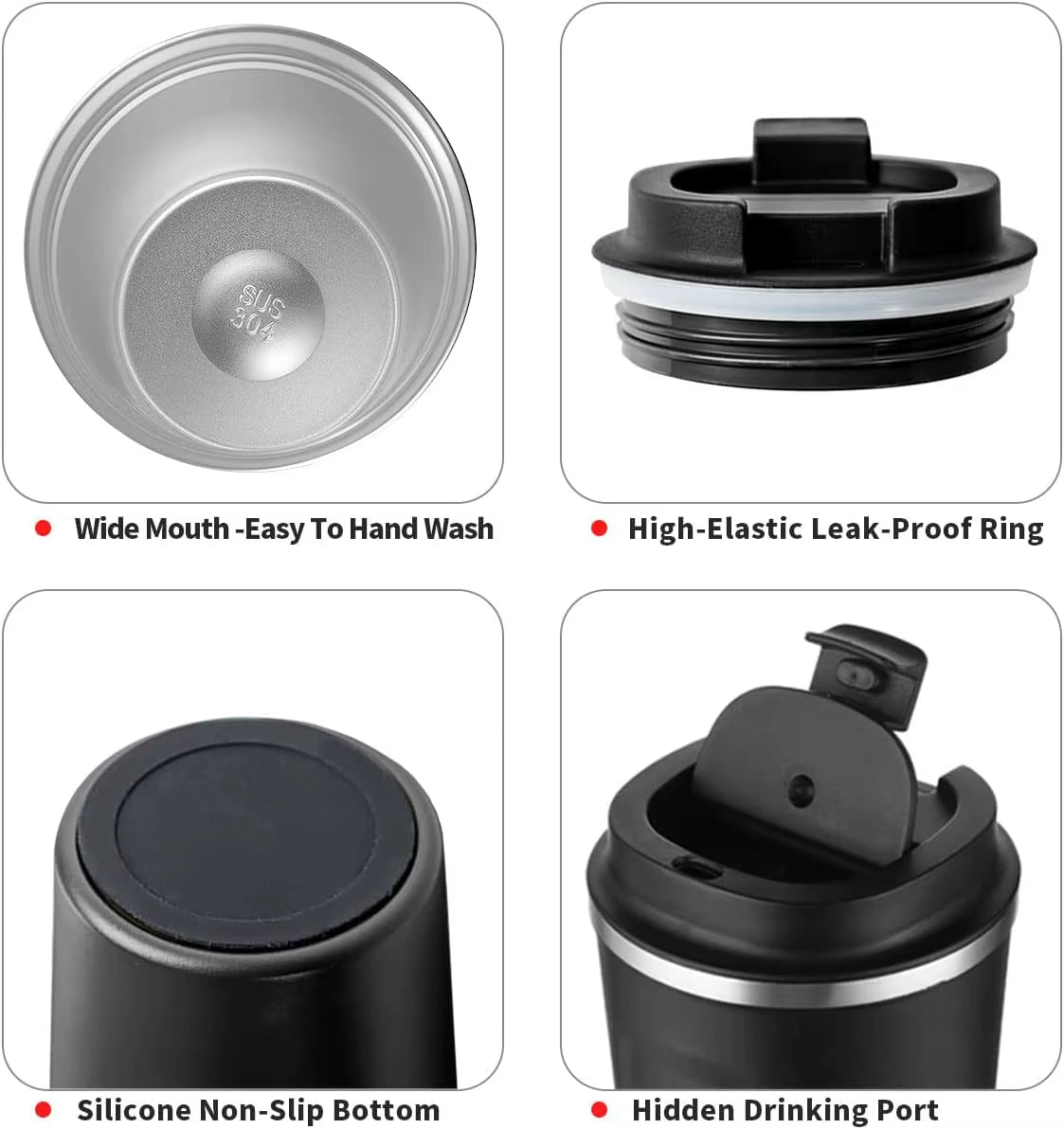 SUS 304

Wide Mouth -Easy To Hand Wash

High-Elastic Leak-Proof Ring

Silicone Non-Slip Bottom

Hidden Drinking Port